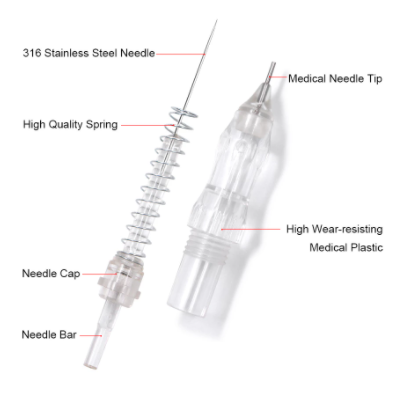 316 Stainless Steel Needle

Medical Needle Tip

High Quality Spring

High Wear-resisting Medical Plastic

Needle Cap

Needle Bar